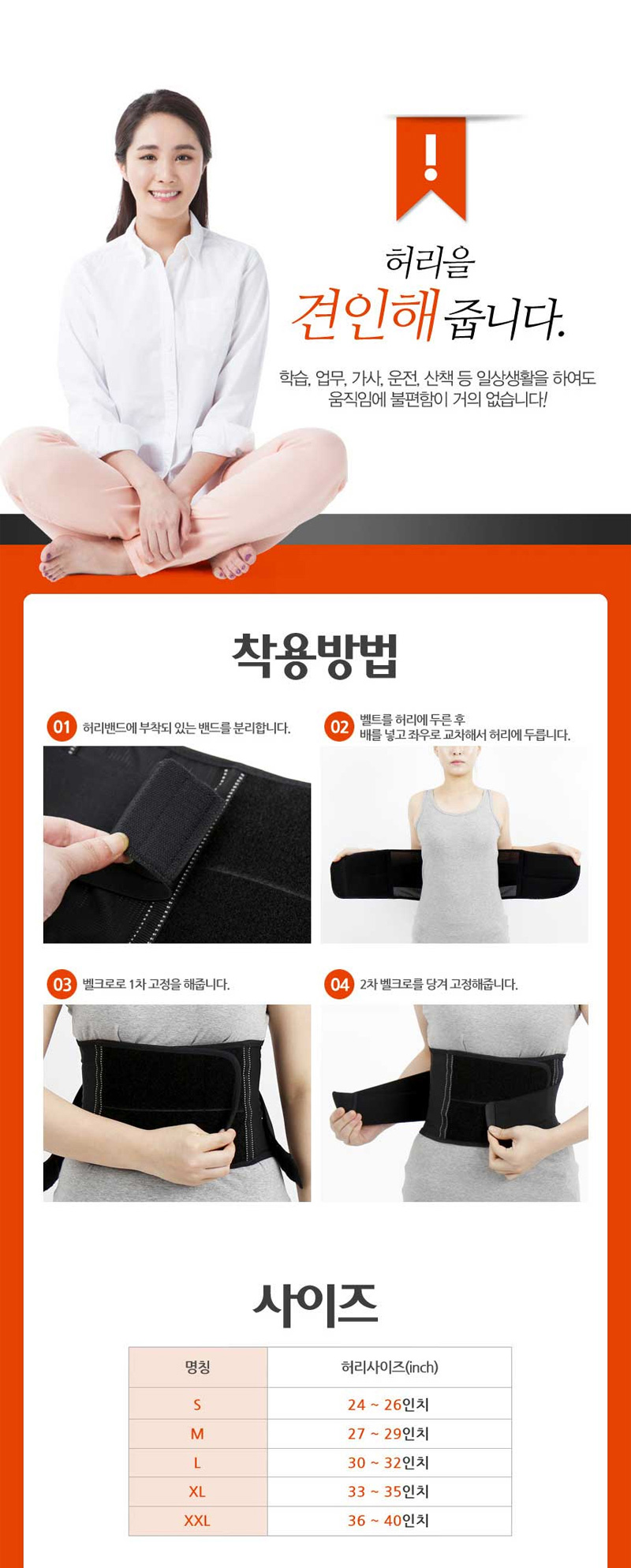 !

허리을
견인해 줍니다.

학습, 업무, 가사, 운전, 산책 등 일상생활을 하여도
움직임에 불편함이 거의 없습니다!

착용방법

01 허리밴드에 부착되 있는 밴드를 분리합니다.

02 벨트를 허리에 두른 후
배를 넣고 좌우로 교차해서 허리에 두릅니다.

03 벨크로로 1차 고정을 해줍니다.

04 2차 벨크로를 당겨 고정해줍니다.

사이즈

| 명칭 | 허리사이즈(inch) |
|---|---|
| S | 24 ~ 26인치 |
| M | 27 ~ 29인치 |
| L | 30 ~ 32인치 |
| XL | 33 ~ 35인치 |
| XXL | 36 ~ 40인치 |